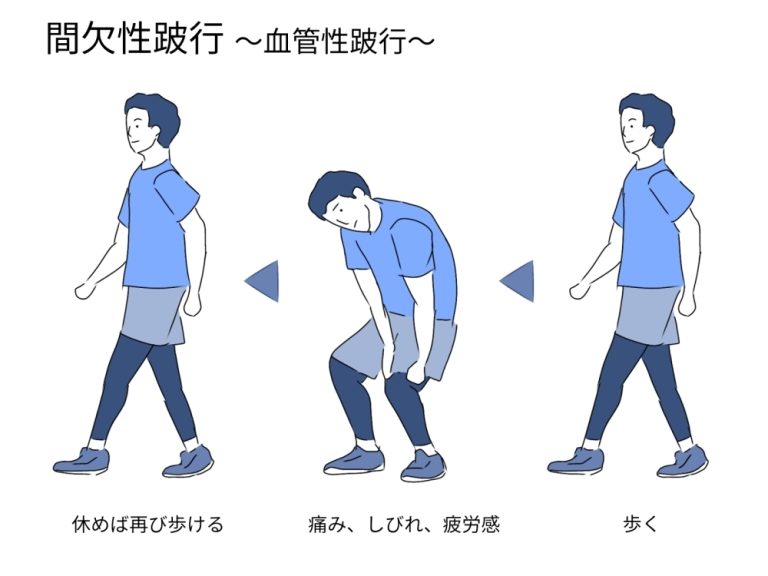 間欠性跛行 ～血管性跛行～

休めば再び歩ける

痛み、しびれ、疲労感

歩く