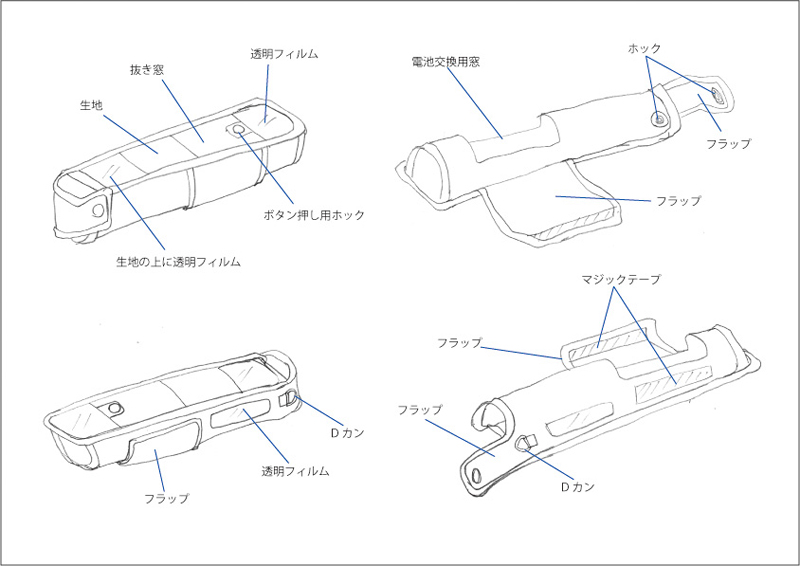 透明フィルム
抜き窓
生地
ボタン押し用ホック
生地の上に透明フィルム

電池交換用窓
ホック
フラップ
フラップ

Dカン
透明フィルム
フラップ

マジックテープ
フラップ
フラップ
Dカン