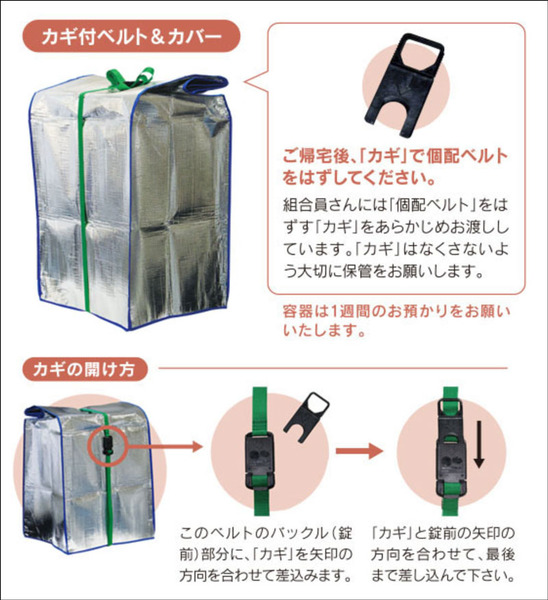 カギ付ベルト＆カバー

ご帰宅後、「カギ」で個配ベルトをはずしてください。

組合員さんには「個配ベルト」をはずす「カギ」をあらかじめお渡ししています。「カギ」はなくさないよう大切に保管をお願いします。

容器は1週間のお預かりをお願いいたします。

カギの開け方

このベルトのバックル（錠前）部分に、「カギ」を矢印の方向を合わせて差込みます。

「カギ」と錠前の矢印の方向を合わせて、最後まで差し込んで下さい。